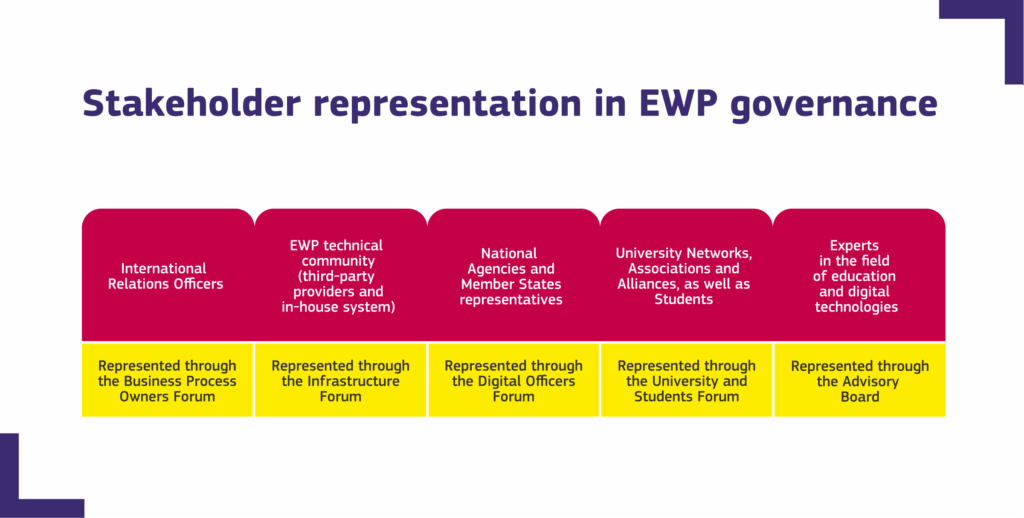 Stakeholder representation in EWP governance

| International Relations Officers | EWP technical community (third-party providers and in-house system) | National Agencies and Member States representatives | University Networks, Associations and Alliances, as well as Students | Experts in the field of education and digital technologies |
|---|---|---|---|---|
| Represented through the Business Process Owners Forum | Represented through the Infrastructure Forum | Represented through the Digital Officers Forum | Represented through the University and Students Forum | Represented through the Advisory Board |